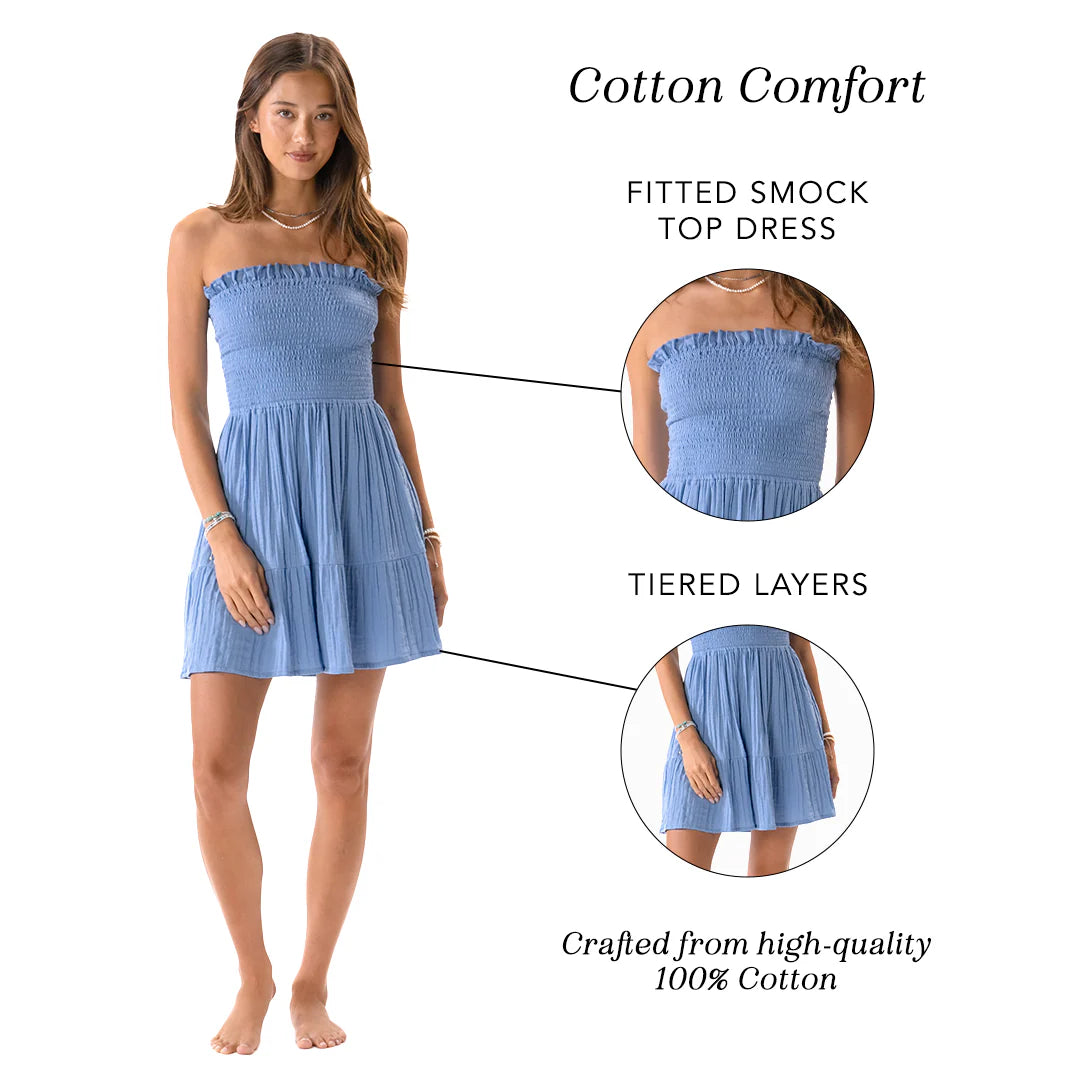 Cotton Comfort

FITTED SMOCK TOP DRESS

TIERED LAYERS

Crafted from high-quality 100% Cotton